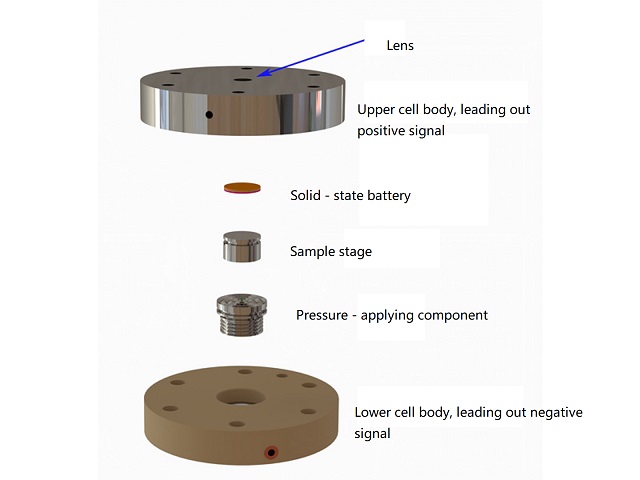 Lens

Upper cell body, leading out positive signal

Solid - state battery

Sample stage

Pressure - applying component

Lower cell body, leading out negative signal